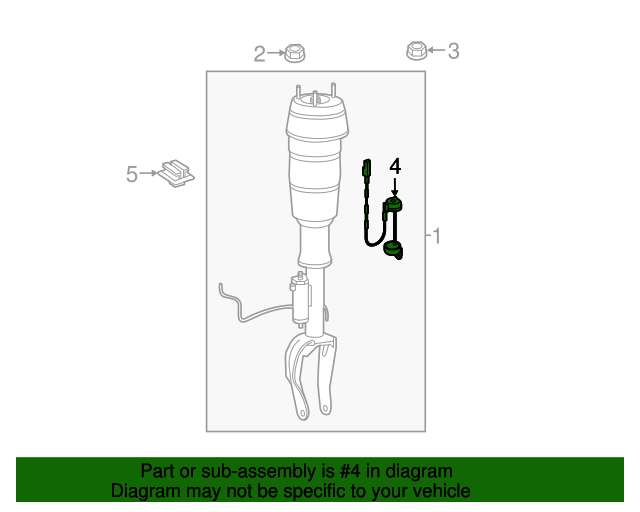 2
3
5
4
1

Part or sub-assembly is #4 in diagram
Diagram may not be specific to your vehicle