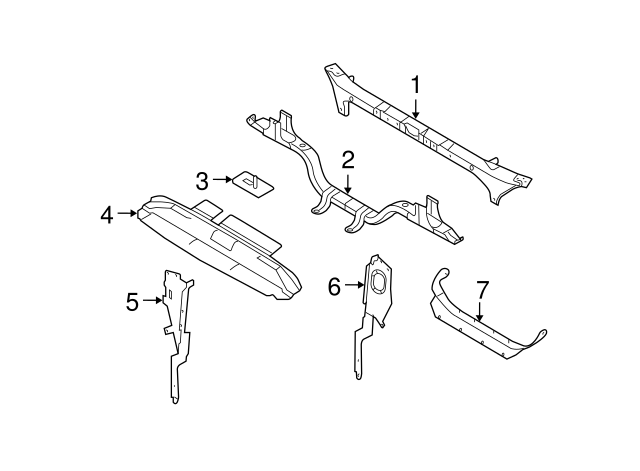 1
2
3
4
5
6
7