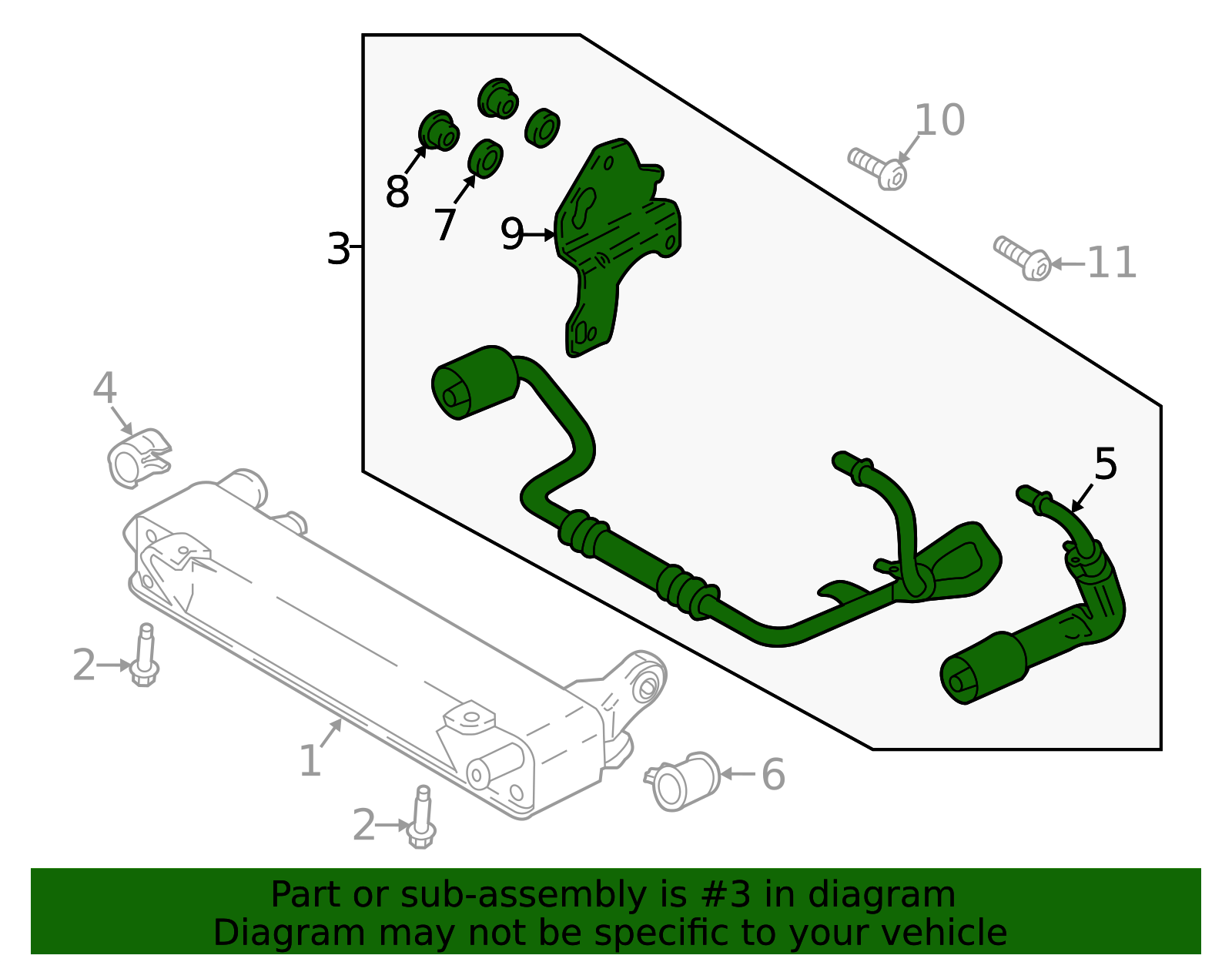 10
8
7
9
3
11
4
5
2
1
6
2

Part or sub-assembly is #3 in diagram
Diagram may not be specific to your vehicle