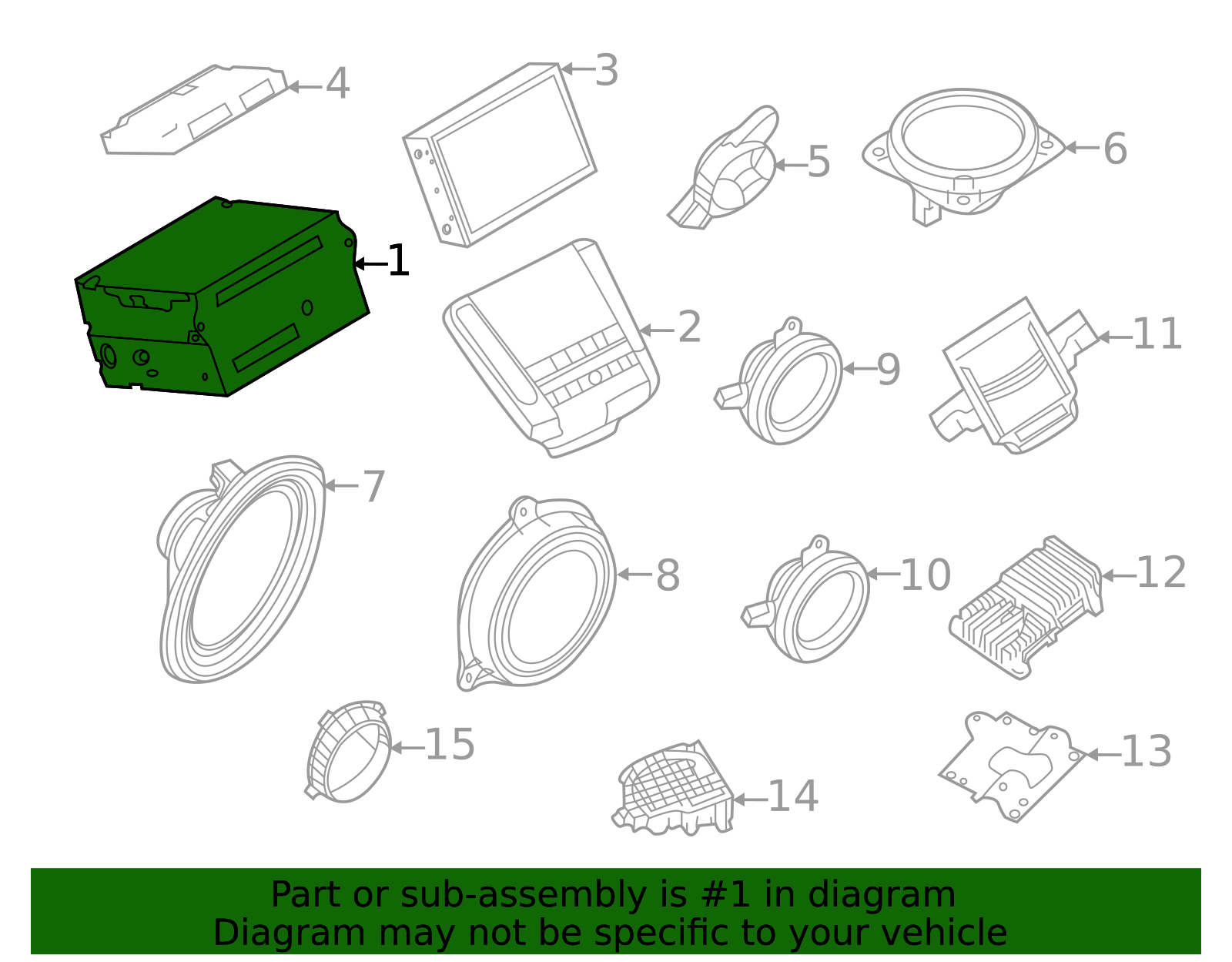 4
3
5
6
1
2
9
11
7
8
10
12
15
14
13

Part or sub-assembly is #1 in diagram
Diagram may not be specific to your vehicle