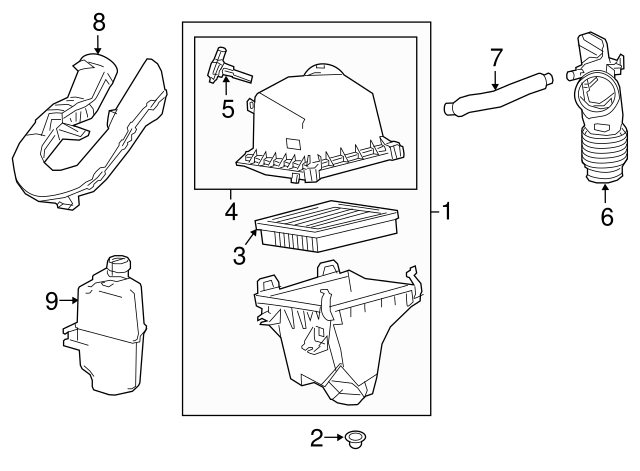 8
7
5
4
1
6
3
9
2