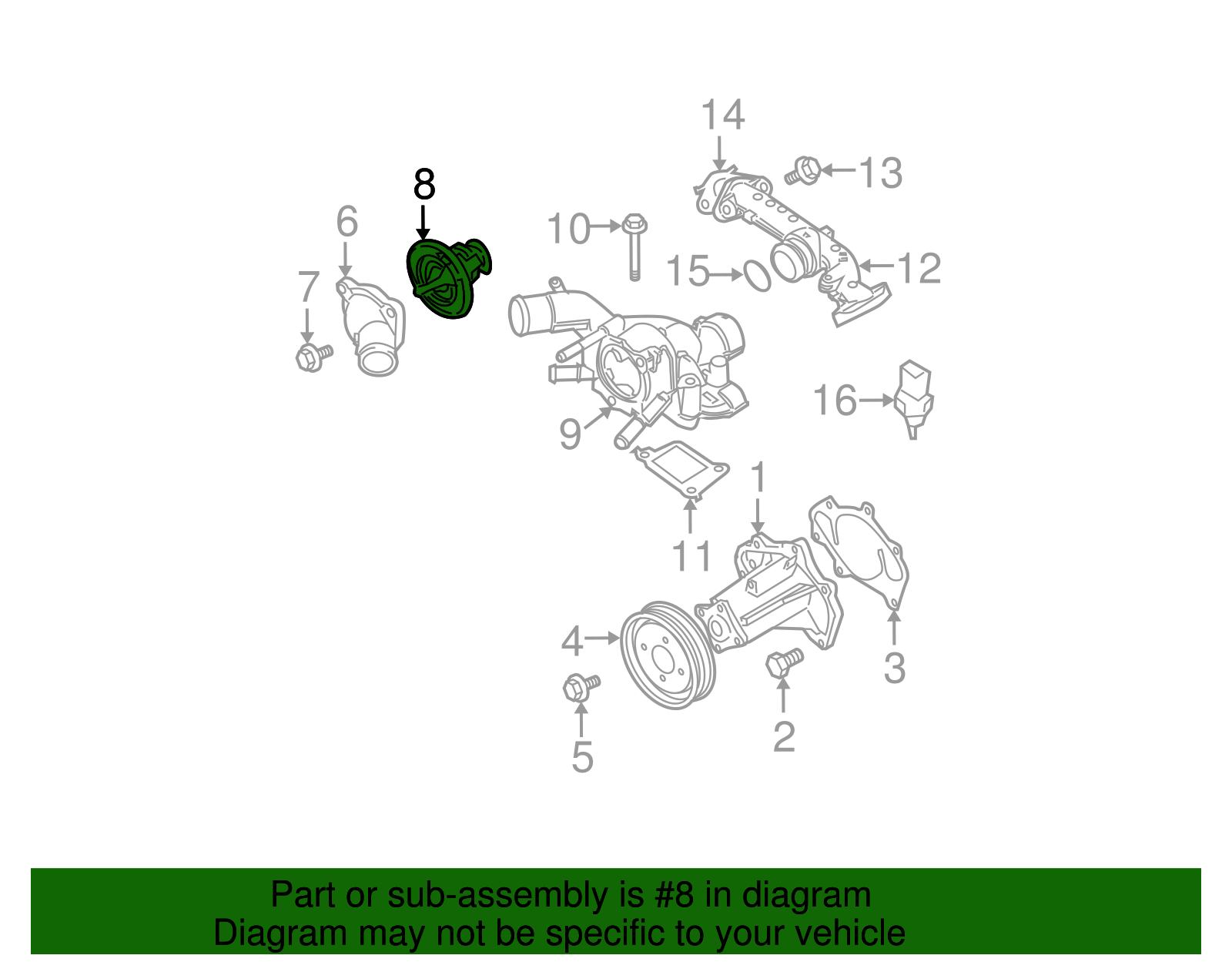 14
13
8
6
10
15
12
7
16
9
1
11
4
3
2
5

Part or sub-assembly is #8 in diagram
Diagram may not be specific to your vehicle