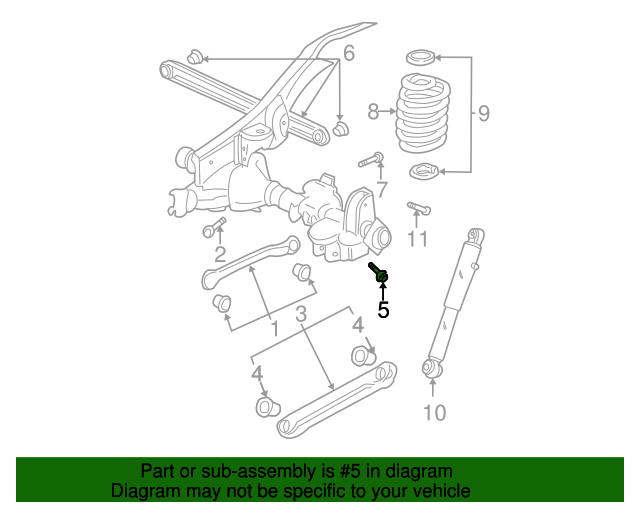 6
8
9
7
11
2
5
1
3
4
4
10
Part or sub-assembly is #5 in diagram
Diagram may not be specific to your vehicle