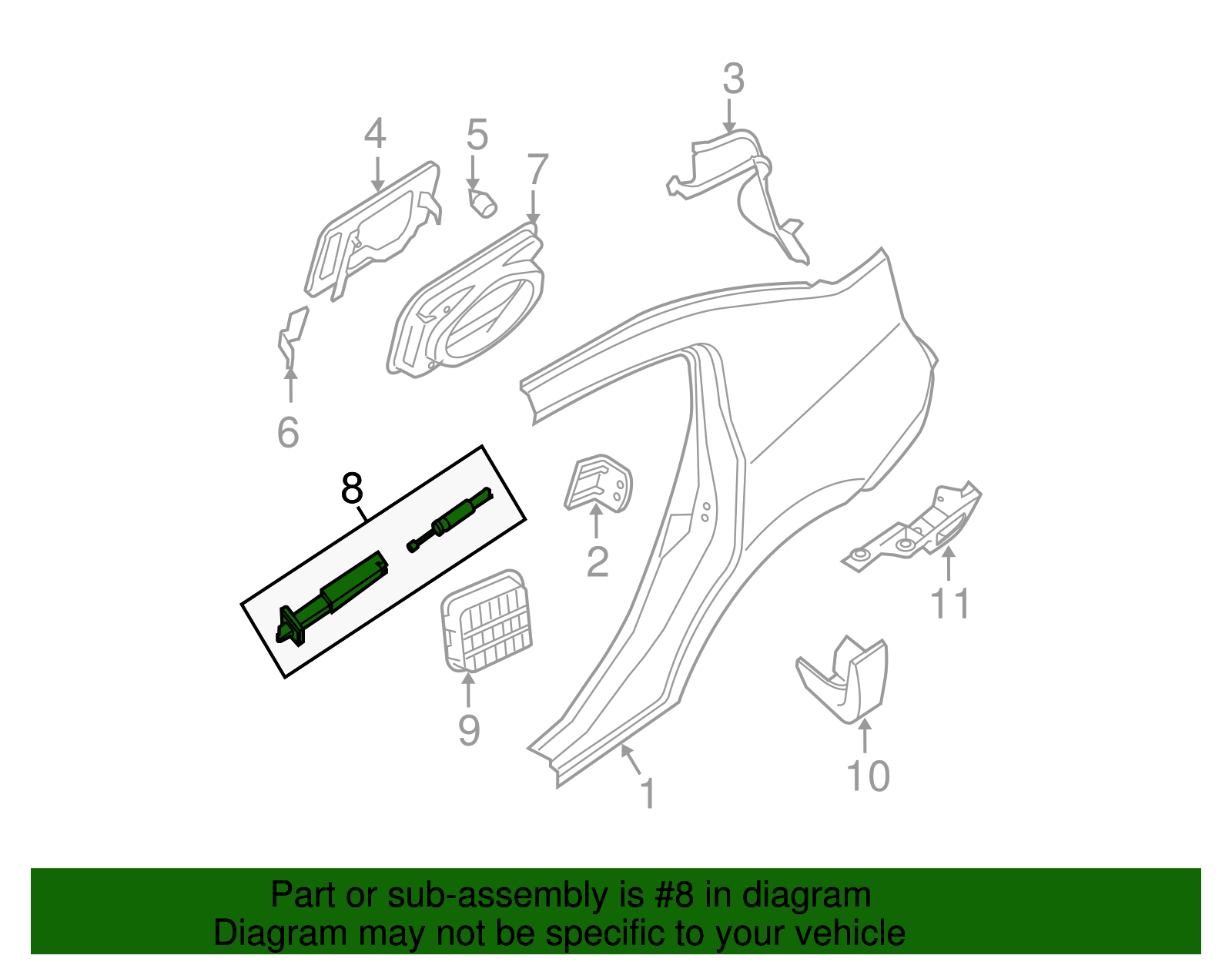 3
4
5
7
6
8
2
11
9
10
1

Part or sub-assembly is #8 in diagram
Diagram may not be specific to your vehicle