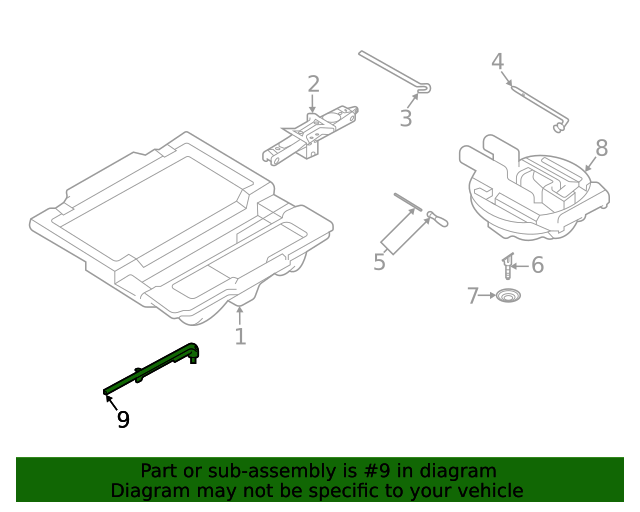 2
3
4
8
5
6
7
1
9

Part or sub-assembly is #9 in diagram
Diagram may not be specific to your vehicle