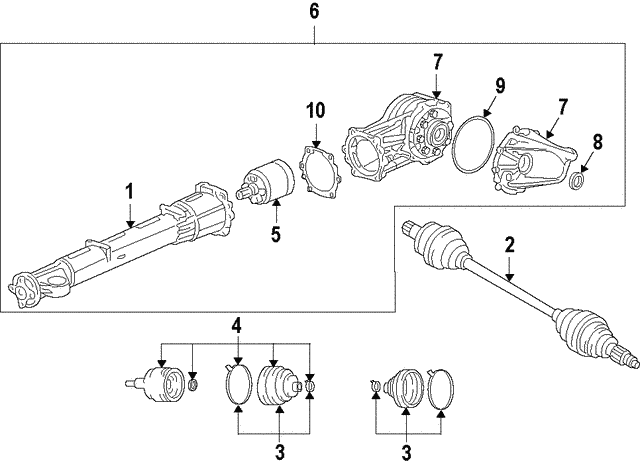 6
7
9
10
7
8
1
5
2
4
3
3