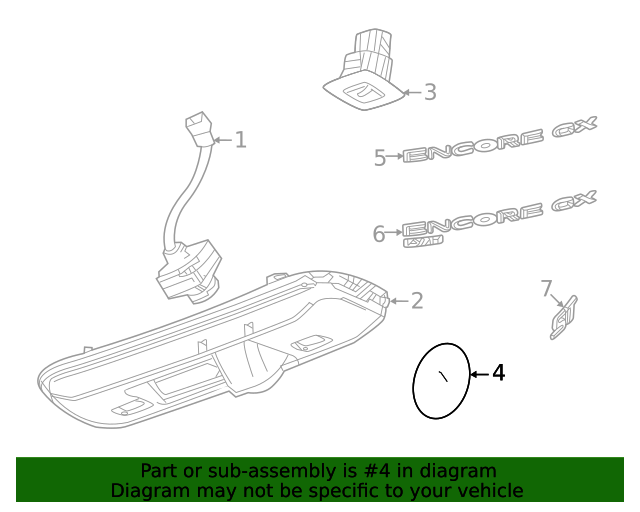 3

1

5 ENCORE GX

6 ENCORE GX
AWD

2

7

ST

4

Part or sub-assembly is #4 in diagram
Diagram may not be specific to your vehicle