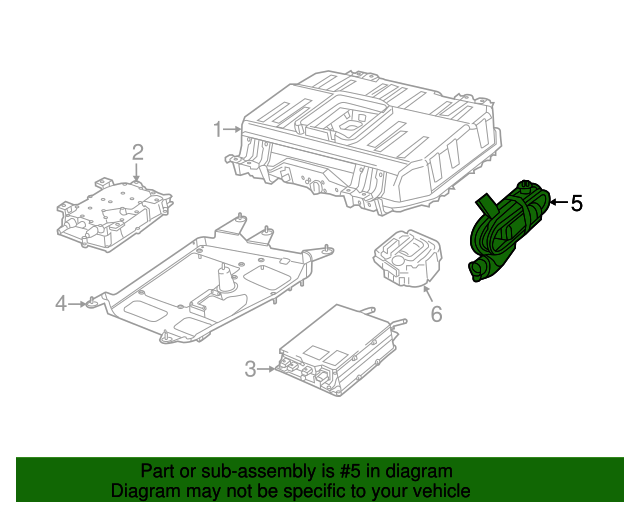 1
2
5
4
6
3

Part or sub-assembly is #5 in diagram
Diagram may not be specific to your vehicle