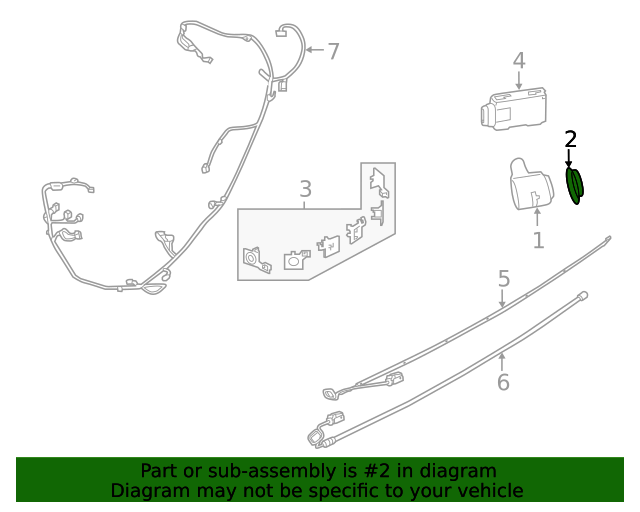 7
4
2
3
1
5
6
Part or sub-assembly is #2 in diagram
Diagram may not be specific to your vehicle