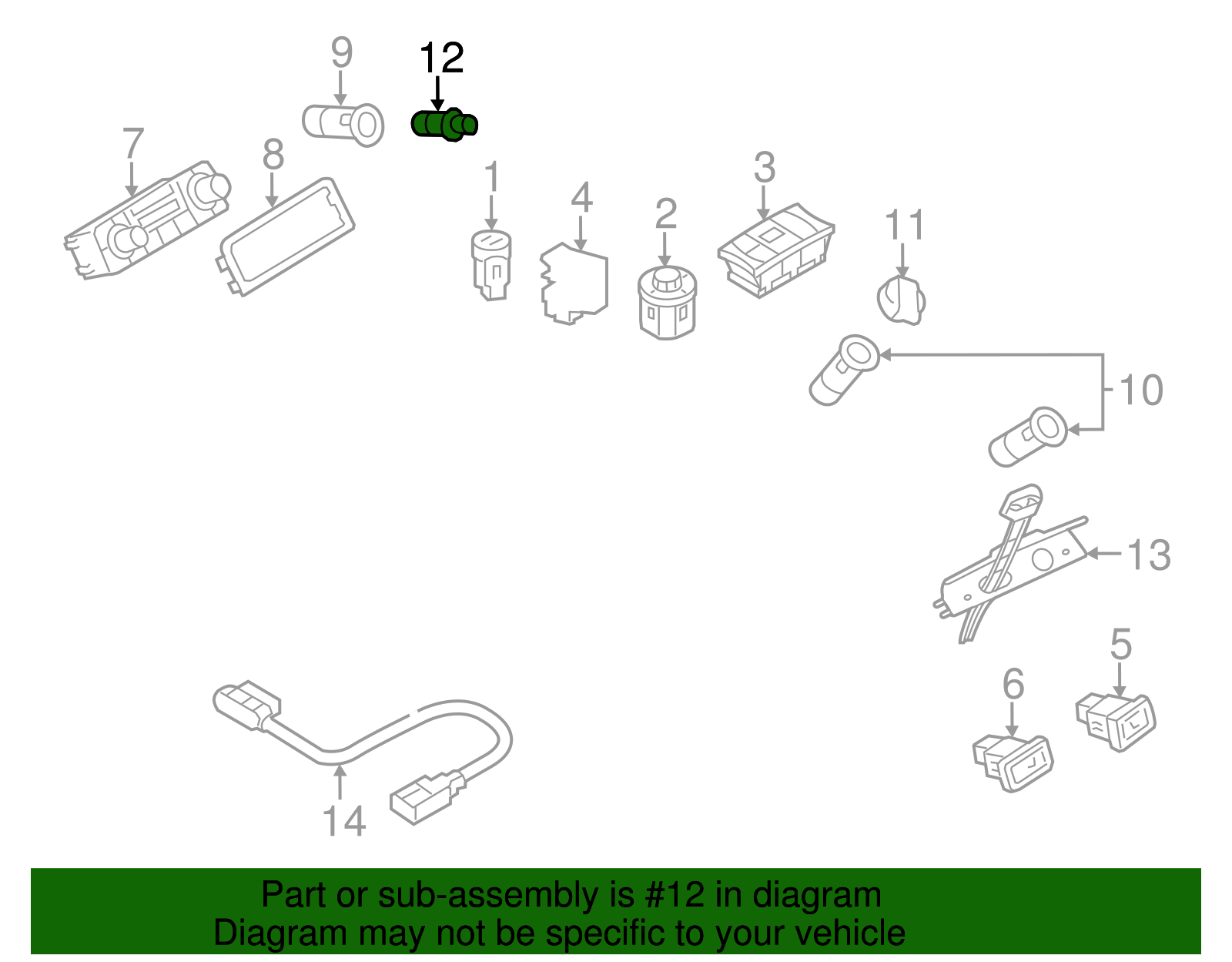 9
12
7
8
1
4
2
3
11
10
13
5
6
14

Part or sub-assembly is #12 in diagram
Diagram may not be specific to your vehicle