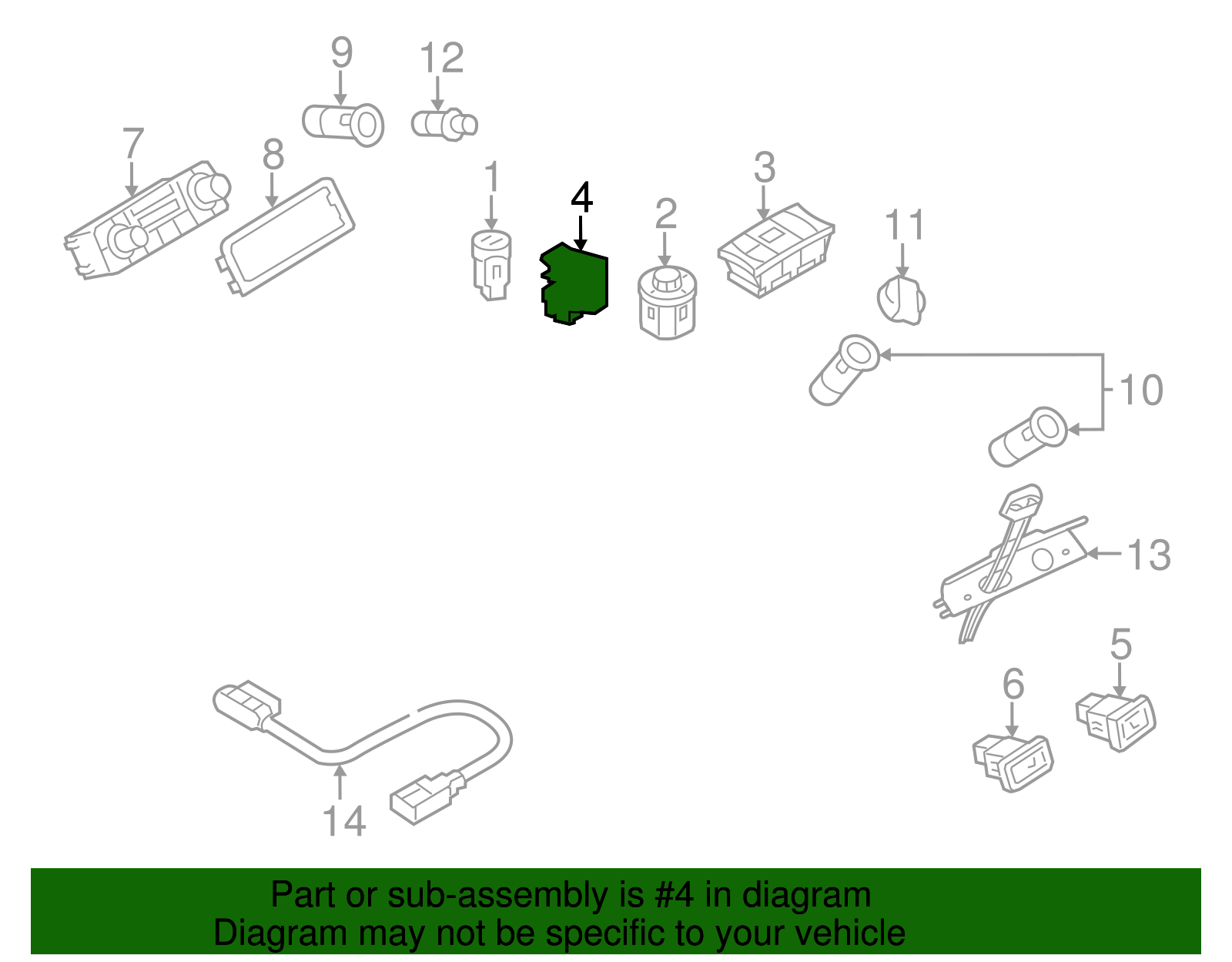 9
12
7
8
1
4
2
3
11
10
13
5
6
14

Part or sub-assembly is #4 in diagram
Diagram may not be specific to your vehicle