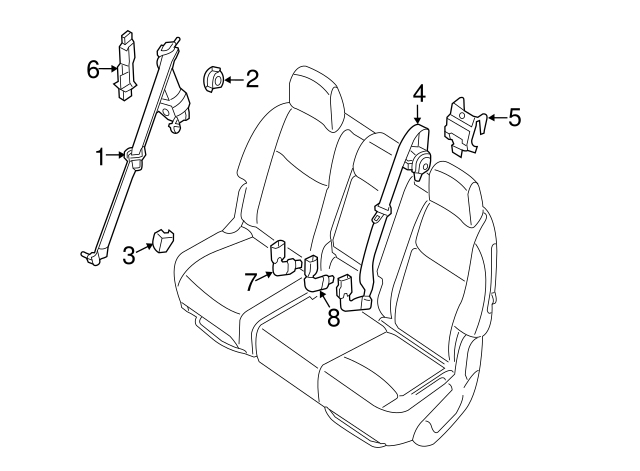 6
2
4
5
1
3
7
8