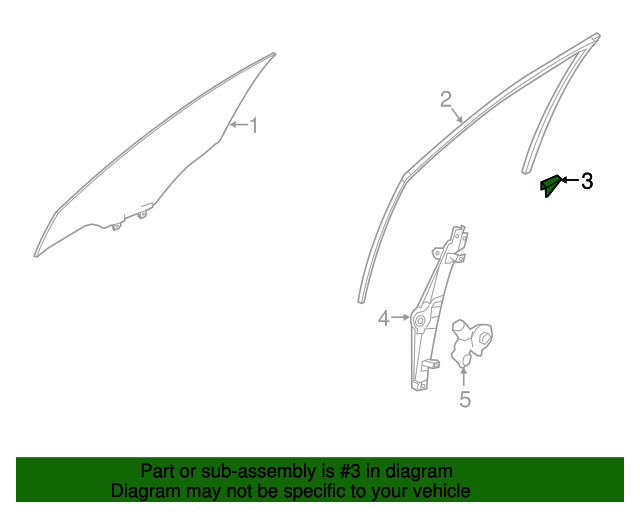 1
2
3
4
5

Part or sub-assembly is #3 in diagram
Diagram may not be specific to your vehicle