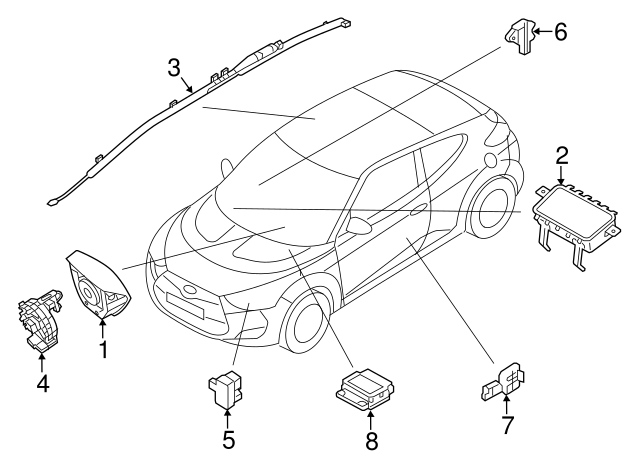 3
6
2
1
4
5
8
7