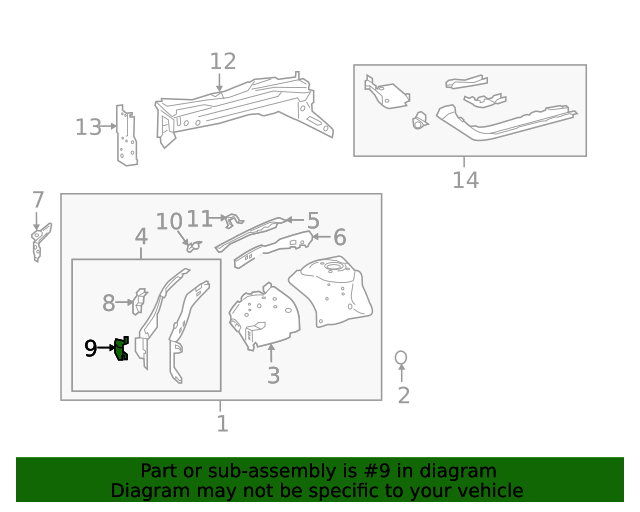 12
13
14
7
10
11
5
6
4
8
9
3
2
1

Part or sub-assembly is #9 in diagram
Diagram may not be specific to your vehicle