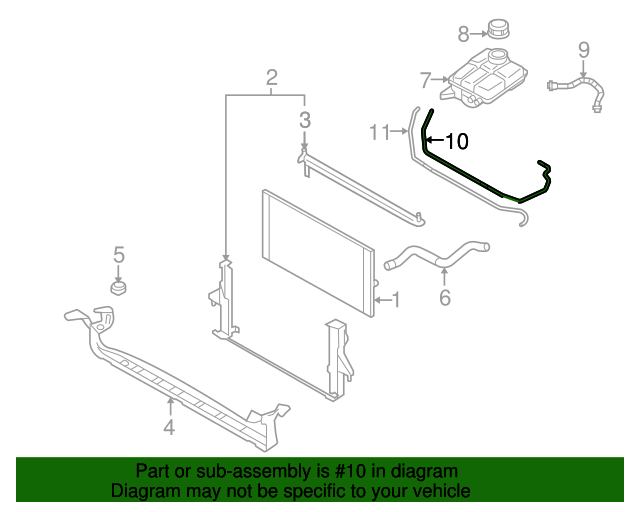 8
9
7
2
3
11
10
5
6
1
4

Part or sub-assembly is #10 in diagram
Diagram may not be specific to your vehicle