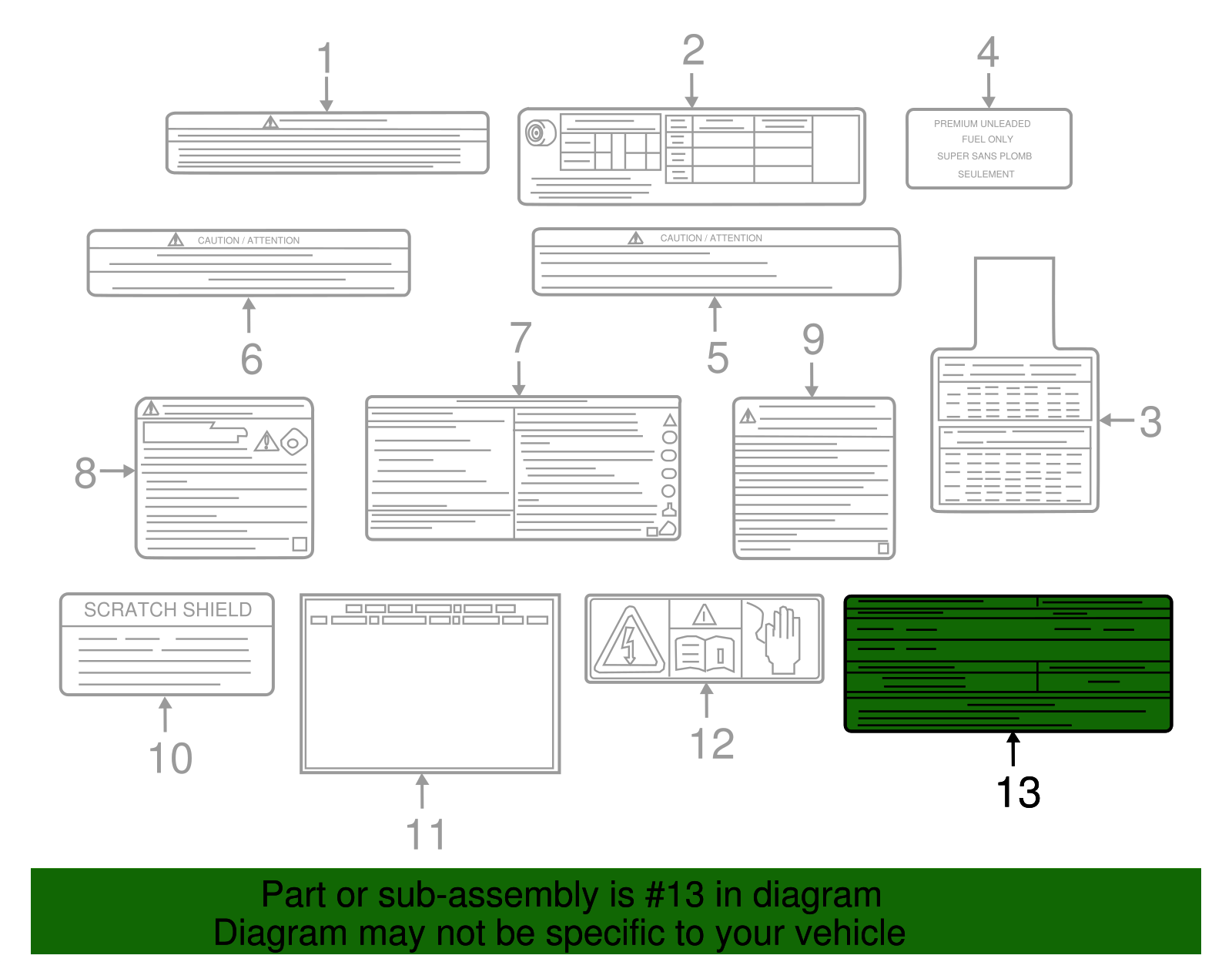 1

2

4

PREMIUM UNLEADED
FUEL ONLY
SUPER SANS PLOMB
SEULEMENT

CAUTION / ATTENTION

CAUTION / ATTENTION

6

5

7

9

3

8

SCRATCH SHIELD

10

11

12

13

Part or sub-assembly is #13 in diagram
Diagram may not be specific to your vehicle