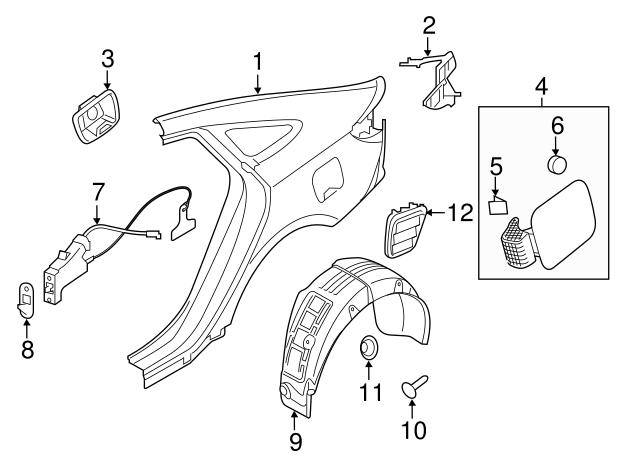 3
1
2
4
6
5
7
12
8
11
10
9