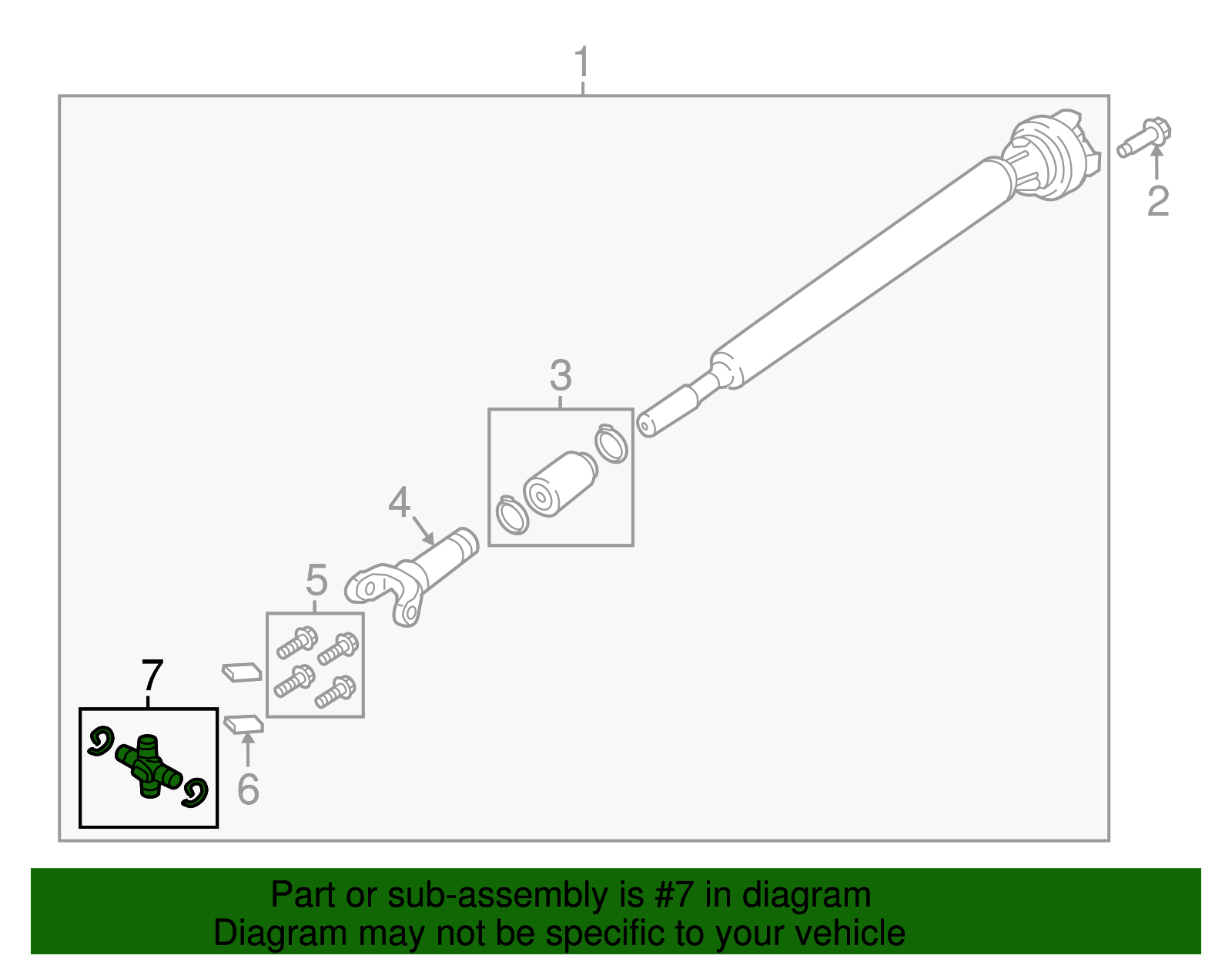 1
2
3
4
5
7
6

Part or sub-assembly is #7 in diagram
Diagram may not be specific to your vehicle