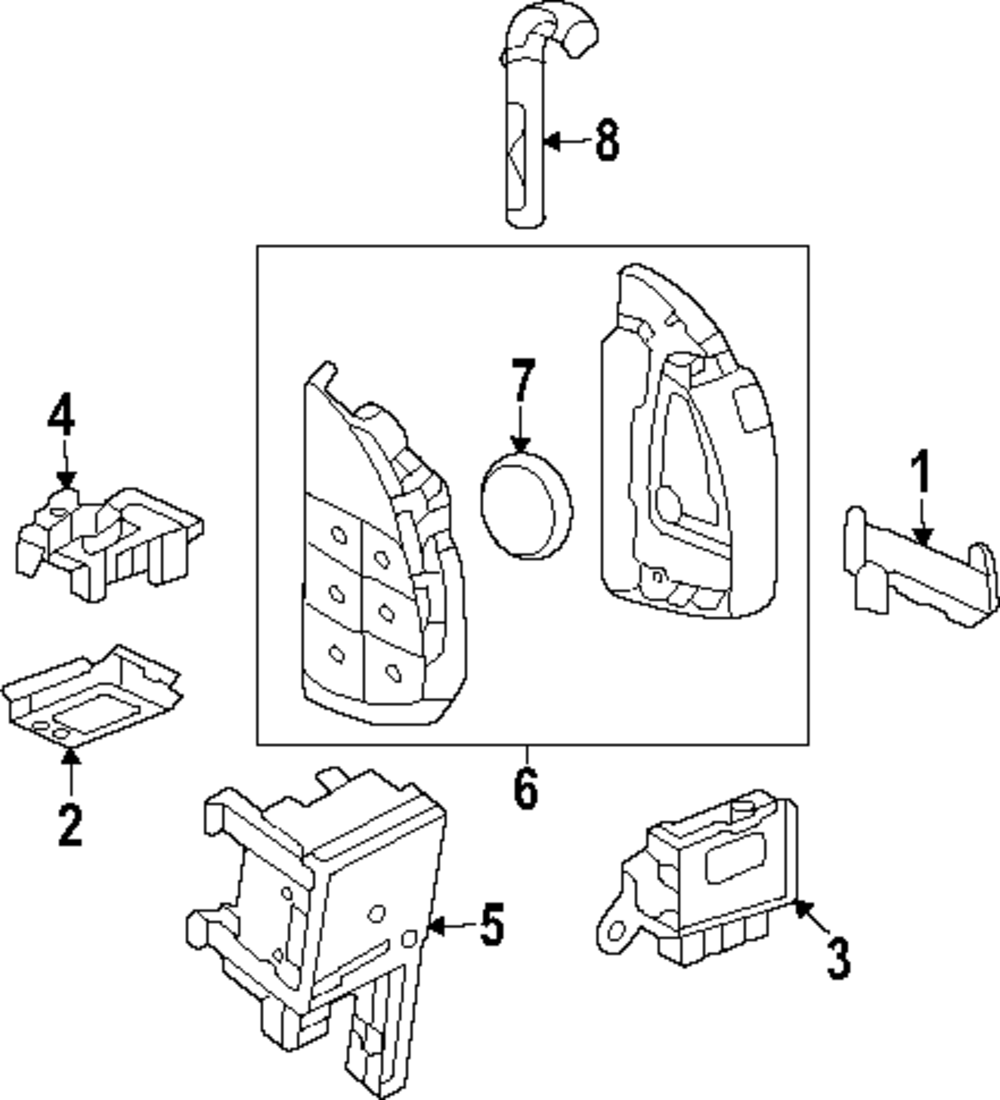 8
7
4
1
2
6
5
3