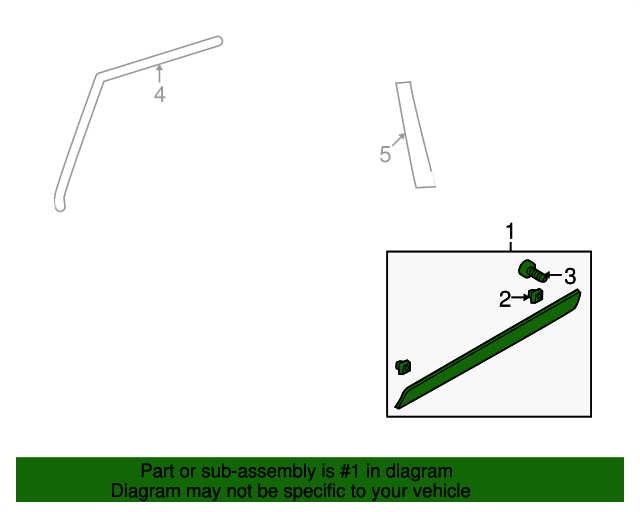 4

5

1

3

2

Part or sub-assembly is #1 in diagram
Diagram may not be specific to your vehicle