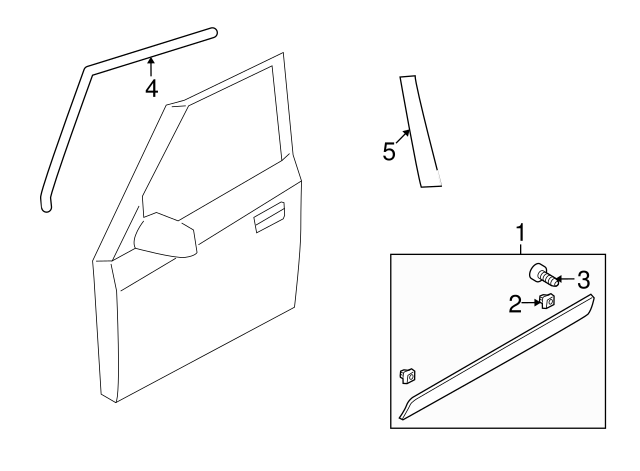 4
5
1
3
2