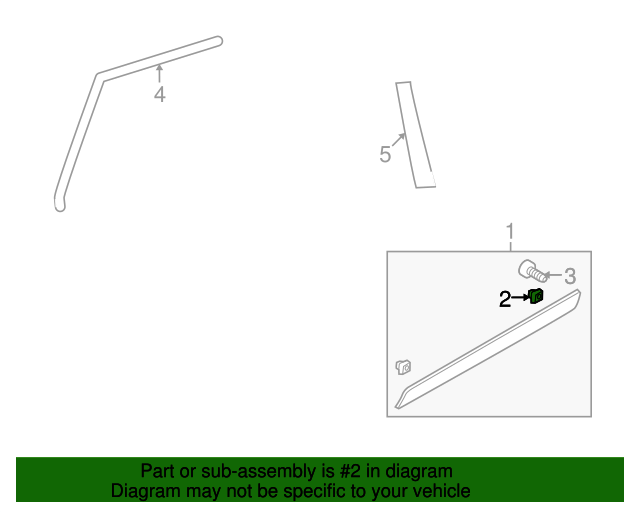 4

5

1

3

2

Part or sub-assembly is #2 in diagram
Diagram may not be specific to your vehicle