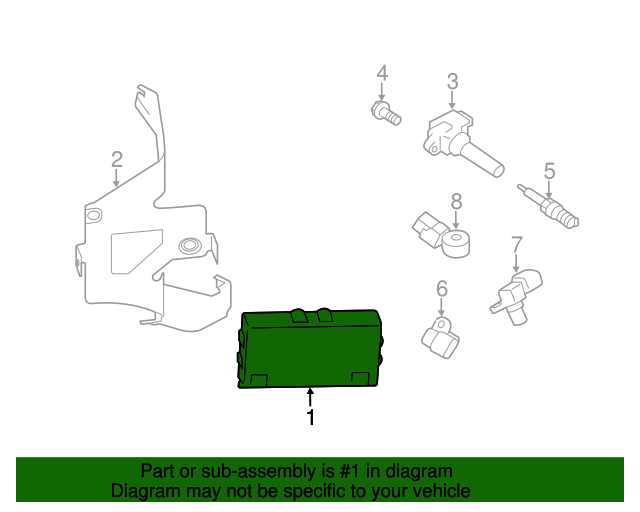 4
3
2
5
8
7
6
1

Part or sub-assembly is #1 in diagram
Diagram may not be specific to your vehicle