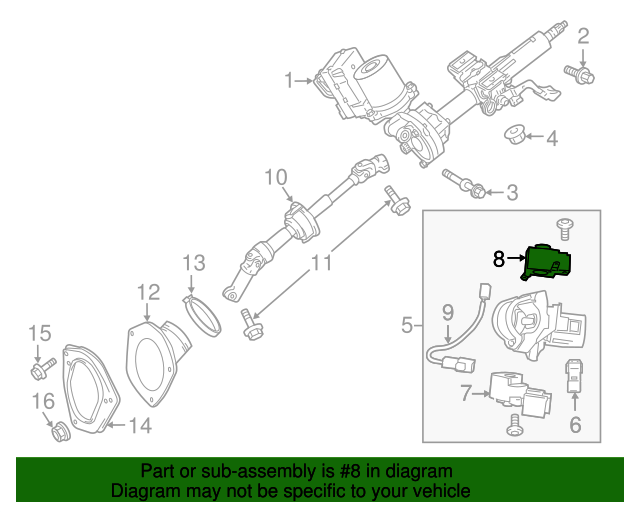 1
2
4
3
10
11
13
12
15
16
14
8
5
9
7
6

Part or sub-assembly is #8 in diagram
Diagram may not be specific to your vehicle