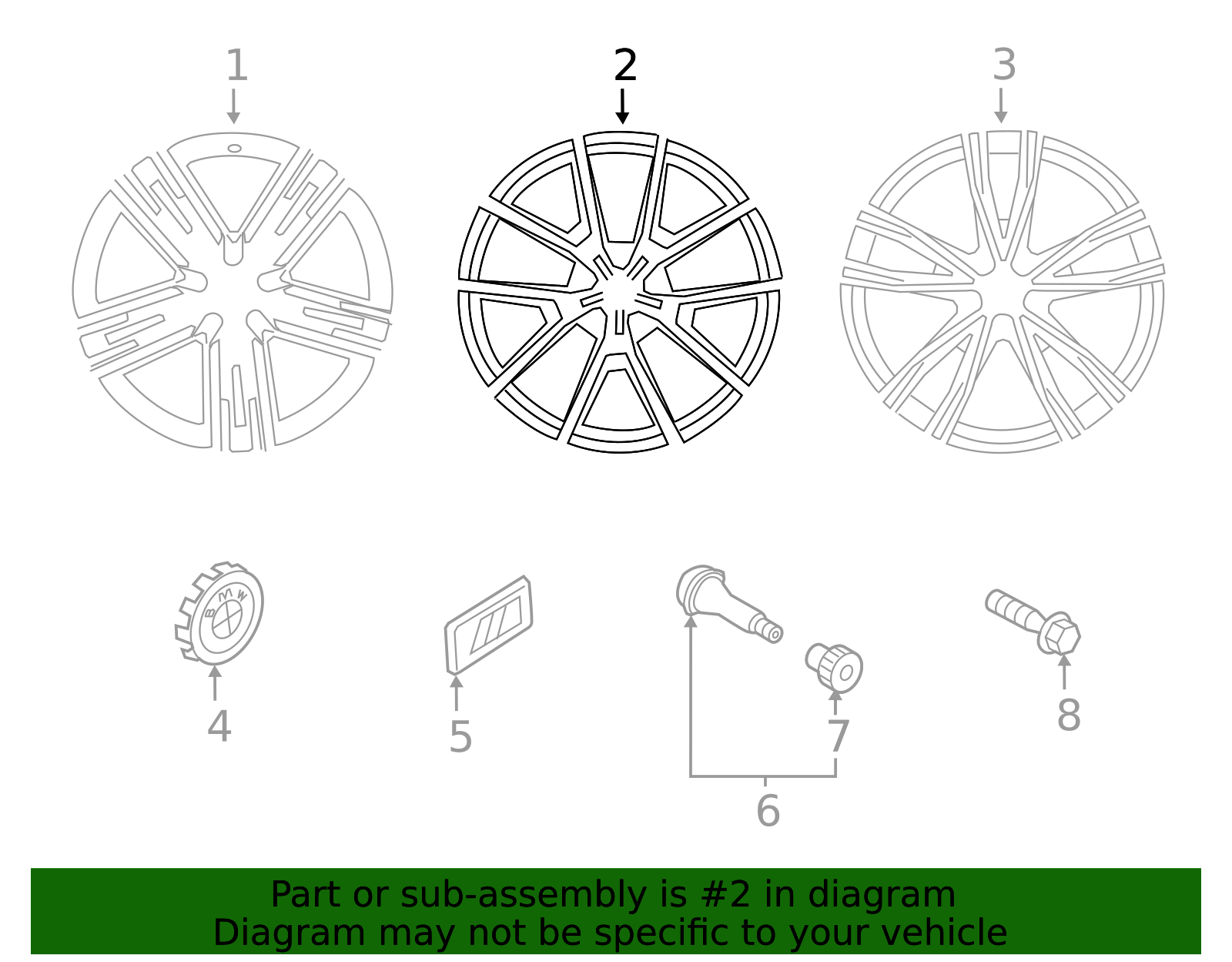 1
2
3

BMW

4
5
7
6
8

Part or sub-assembly is #2 in diagram
Diagram may not be specific to your vehicle