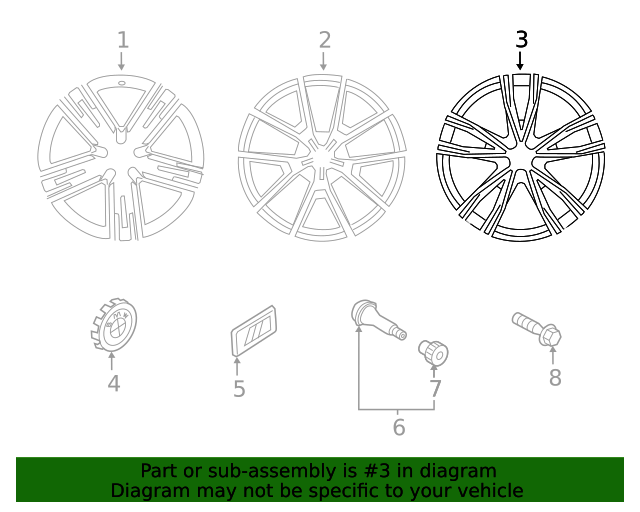 1

2

3

4

5

6

7

8

Part or sub-assembly is #3 in diagram
Diagram may not be specific to your vehicle