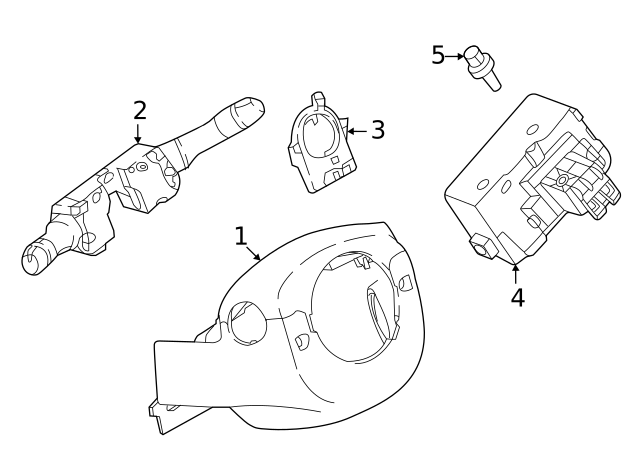 5
2
3
1
4