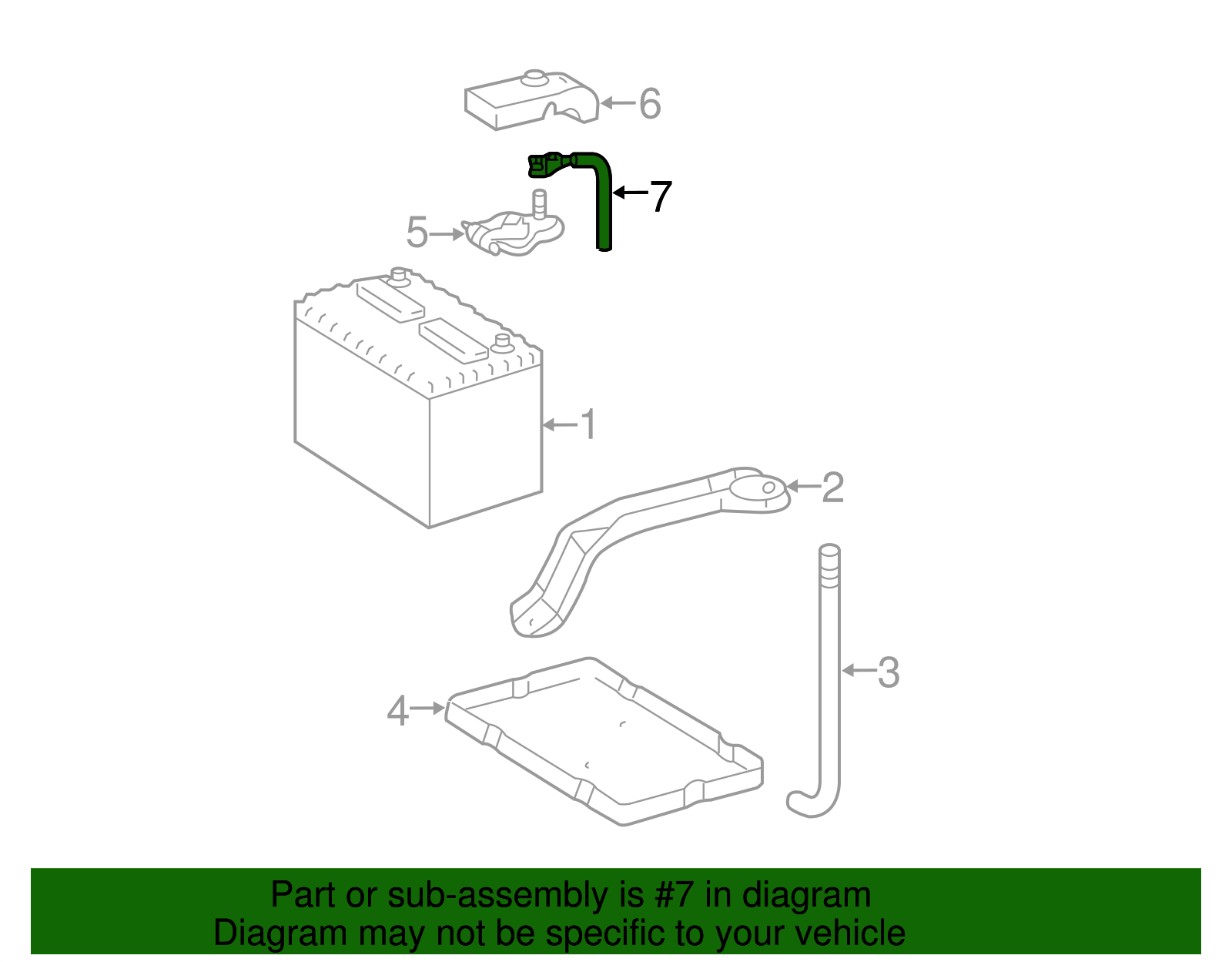 6
7
5
1
2
3
4

Part or sub-assembly is #7 in diagram
Diagram may not be specific to your vehicle