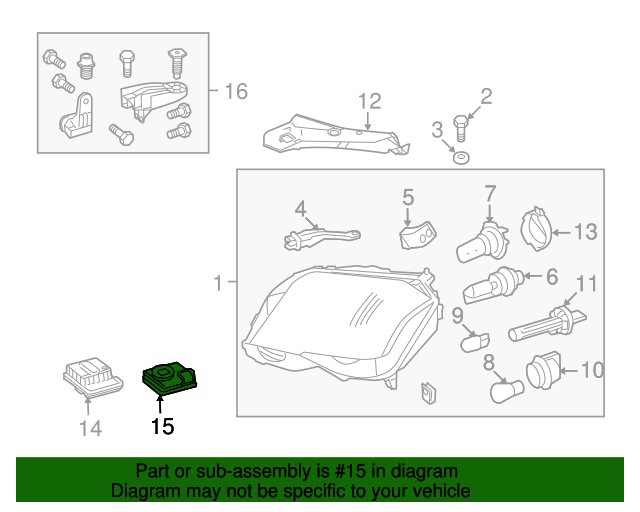 16

12

2

3

4

5

7

13

1

6

11

9

8

10

14

15

Part or sub-assembly is #15 in diagram
Diagram may not be specific to your vehicle