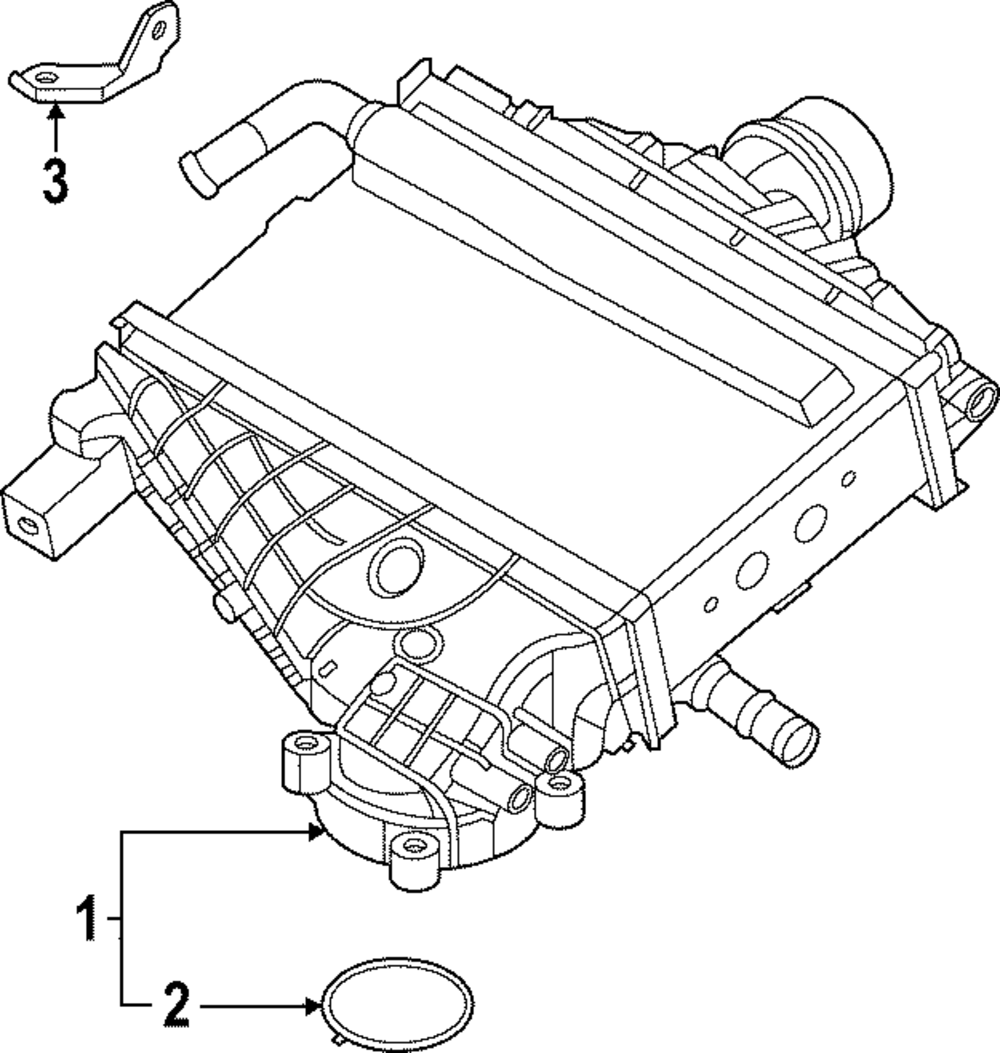 3

1

2