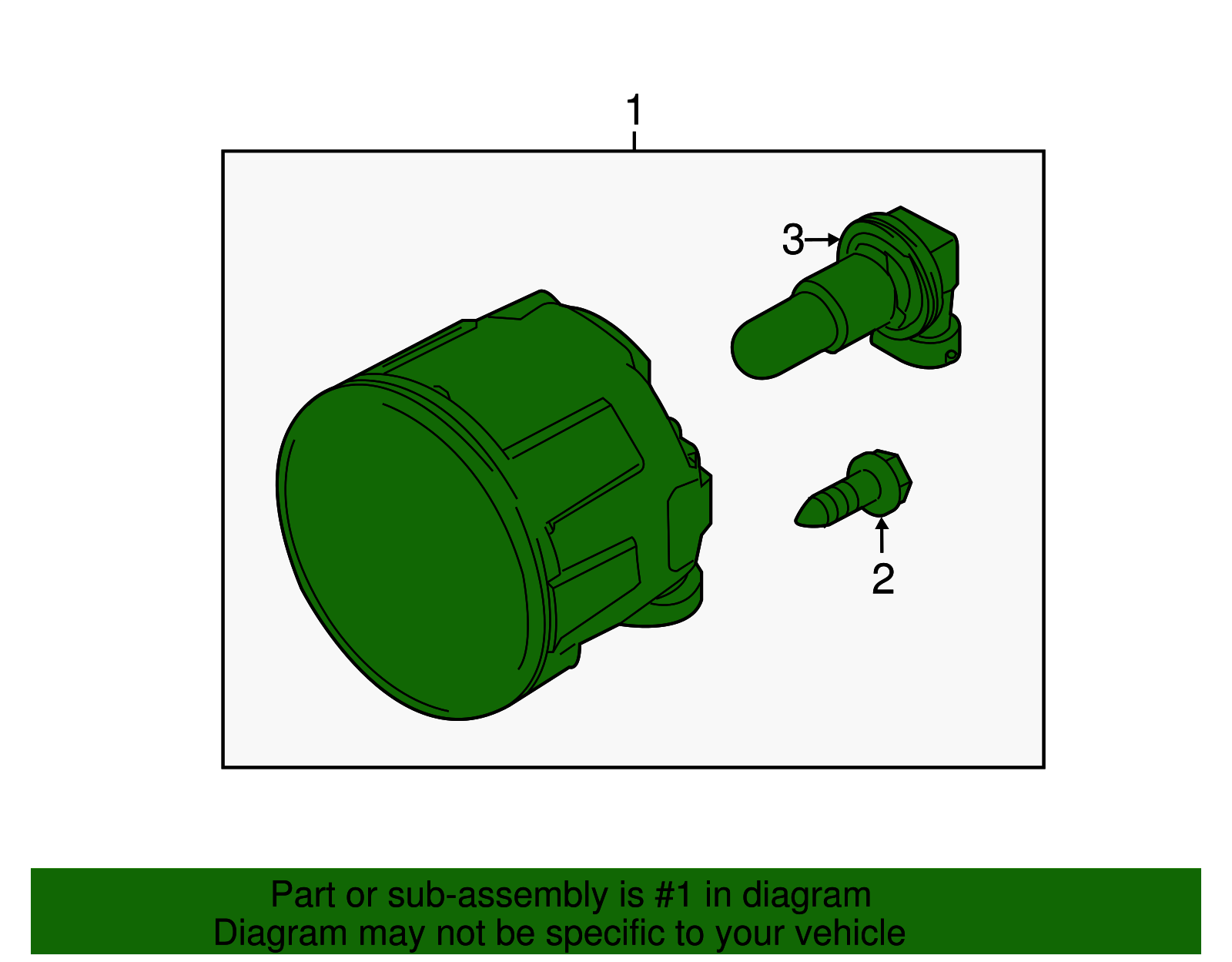 1

3

2

Part or sub-assembly is #1 in diagram
Diagram may not be specific to your vehicle