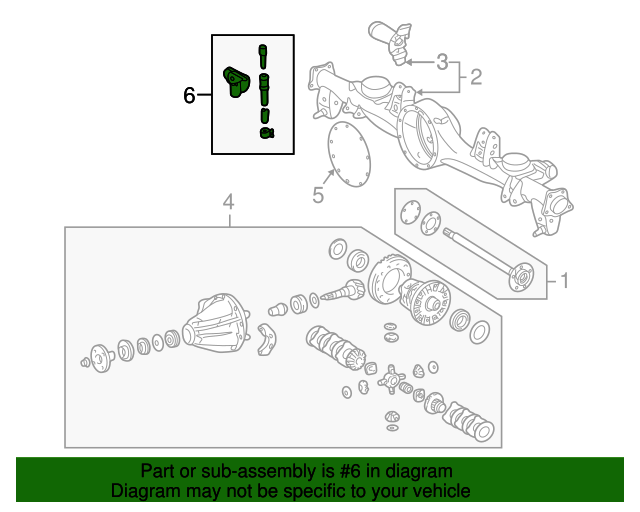 6
3
2
5
4
1

Part or sub-assembly is #6 in diagram
Diagram may not be specific to your vehicle