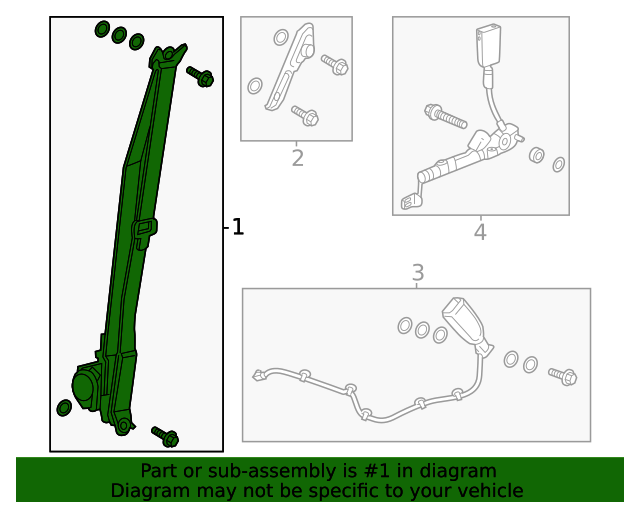 1

2

4

3

Part or sub-assembly is #1 in diagram
Diagram may not be specific to your vehicle