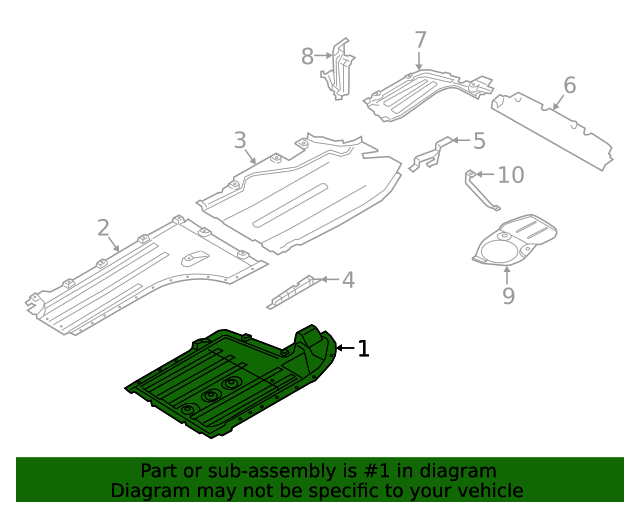 8
7
6
3
5
10
2
4
9
1

Part or sub-assembly is #1 in diagram
Diagram may not be specific to your vehicle