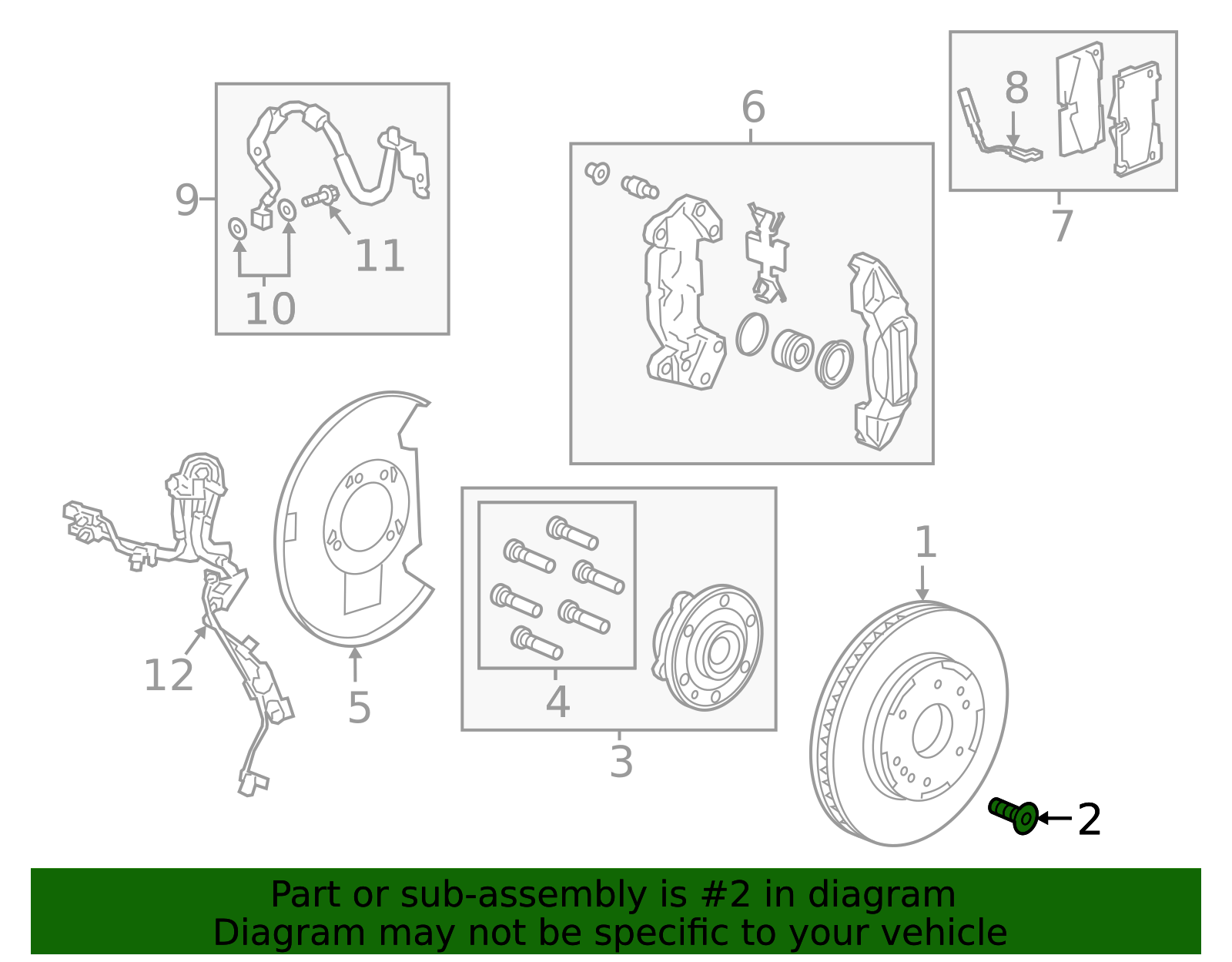 9
11
10
6
8
7
12
5
4
3
1
2

Part or sub-assembly is #2 in diagram
Diagram may not be specific to your vehicle