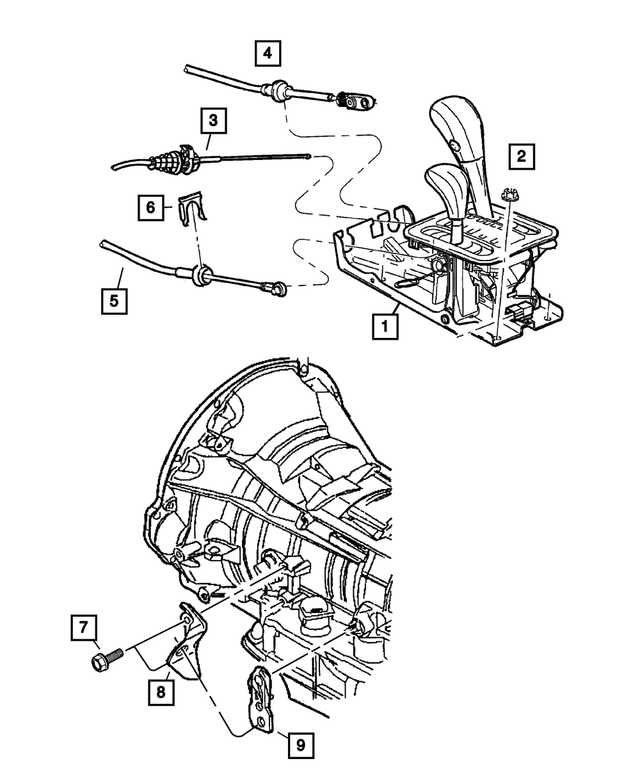 4
3
2
6
5
1
7
8
9