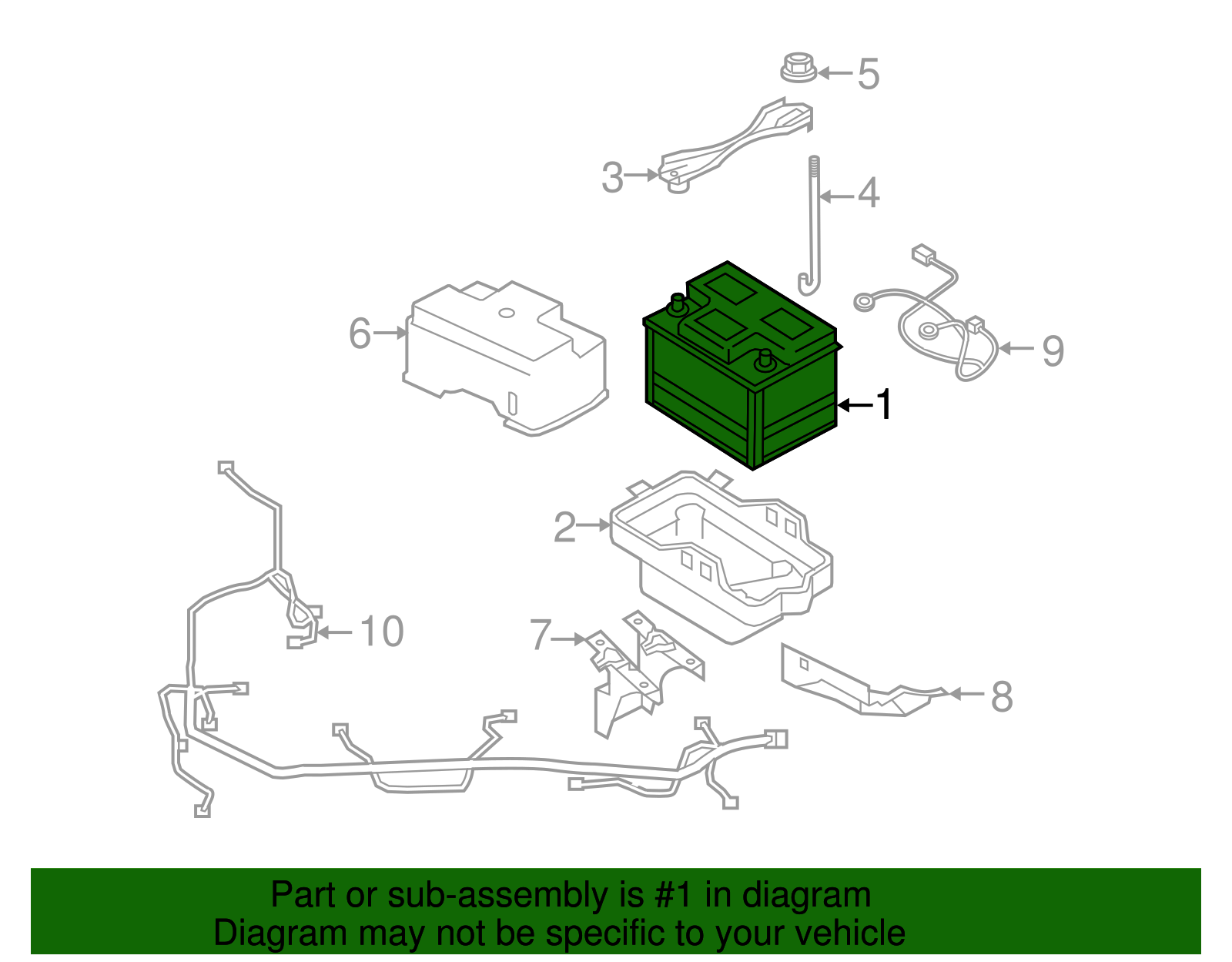 5
3
4
6
9
1
2
10
7
8

Part or sub-assembly is #1 in diagram
Diagram may not be specific to your vehicle