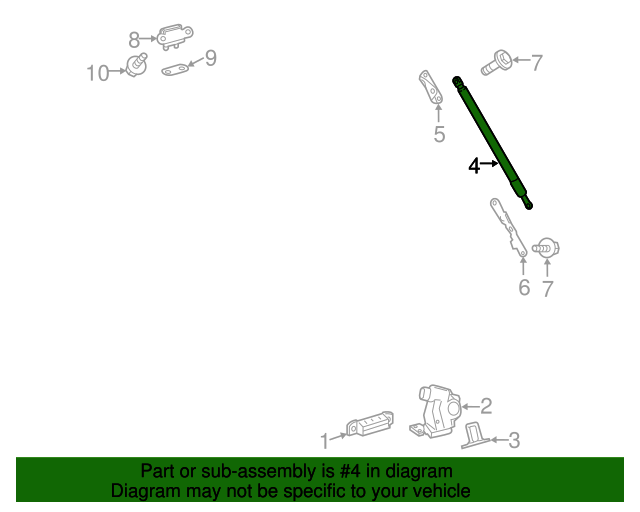 8
10
9
7
5
4
6
7
2
1
3

Part or sub-assembly is #4 in diagram
Diagram may not be specific to your vehicle