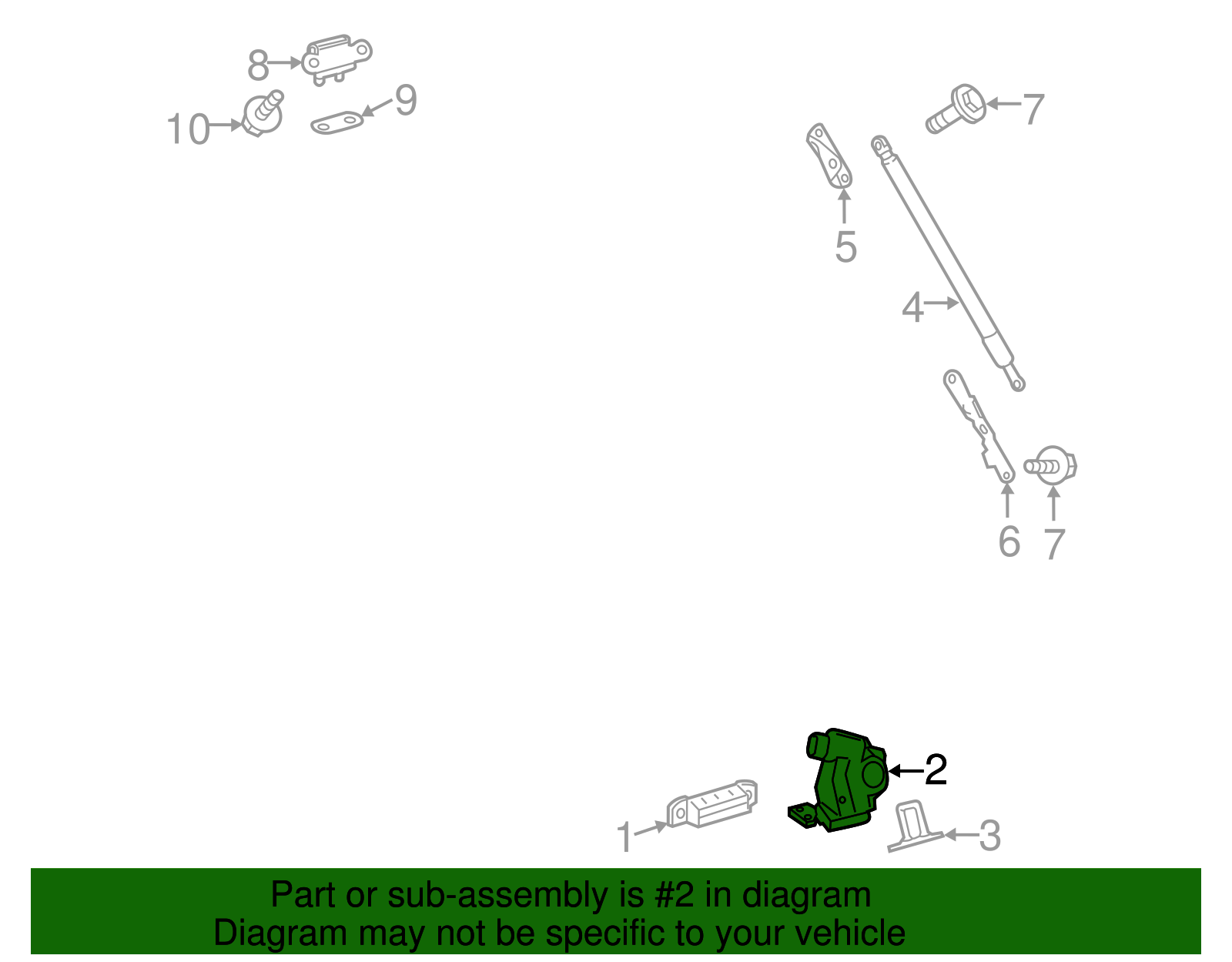 8
10
9
7
5
4
6
7
2
1
3

Part or sub-assembly is #2 in diagram
Diagram may not be specific to your vehicle