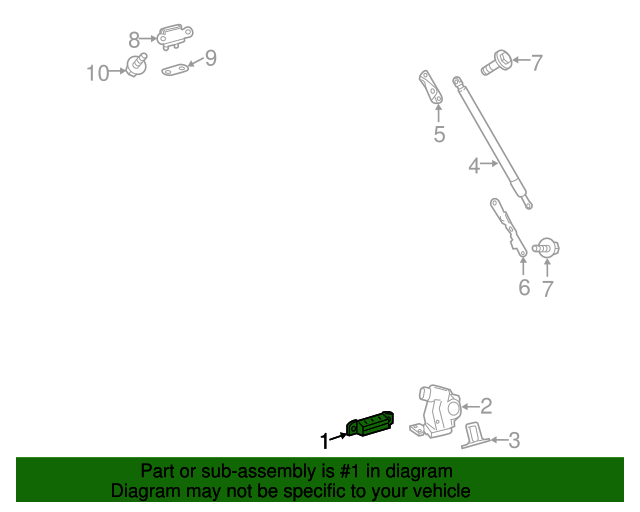 8
10
9
7
5
4
6
7
2
1
3
Part or sub-assembly is #1 in diagram
Diagram may not be specific to your vehicle