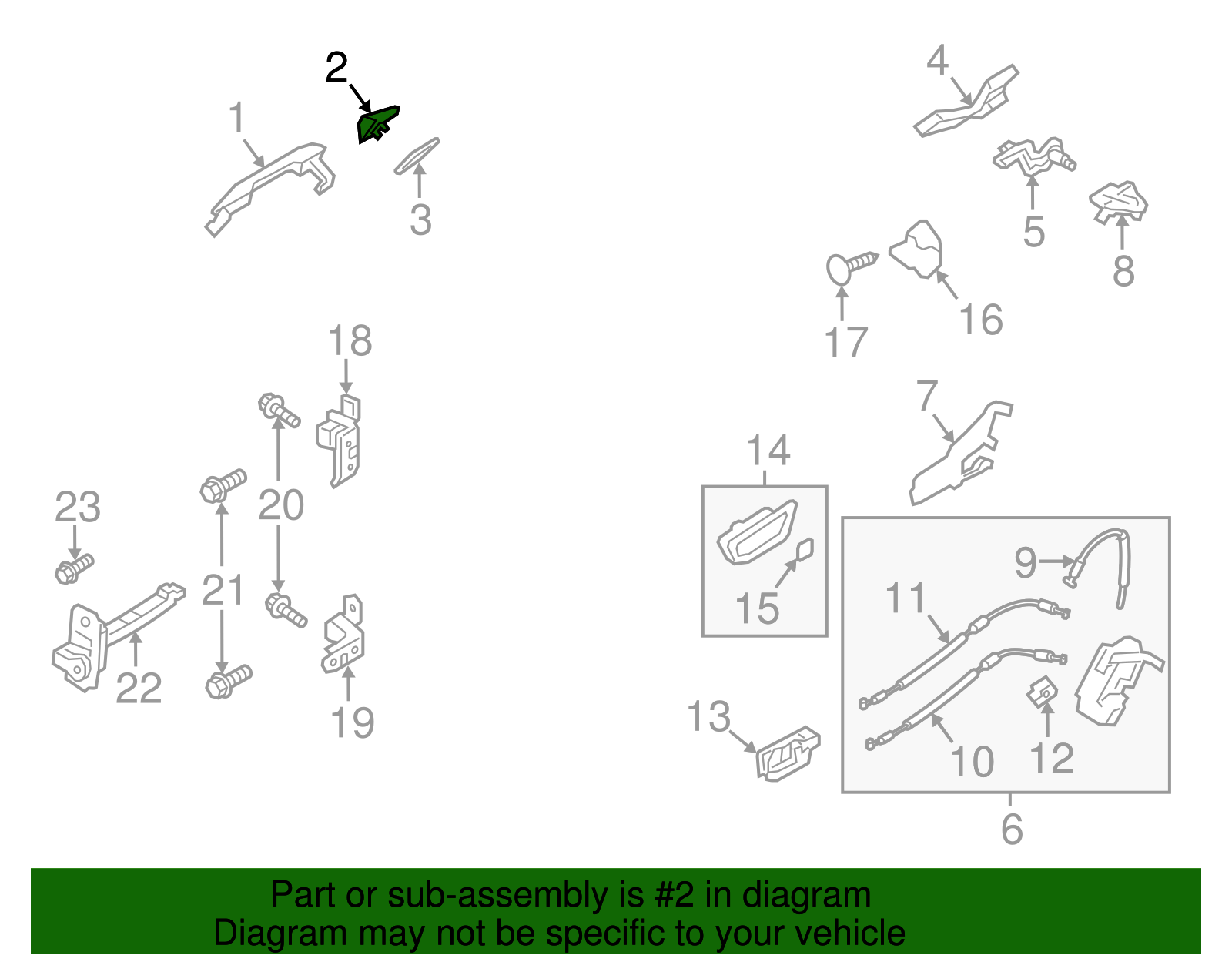 2
1
3
4
5
8
16
17
18
20
23
21
22
19
7
14
15
9
11
10
12
13
6

Part or sub-assembly is #2 in diagram
Diagram may not be specific to your vehicle