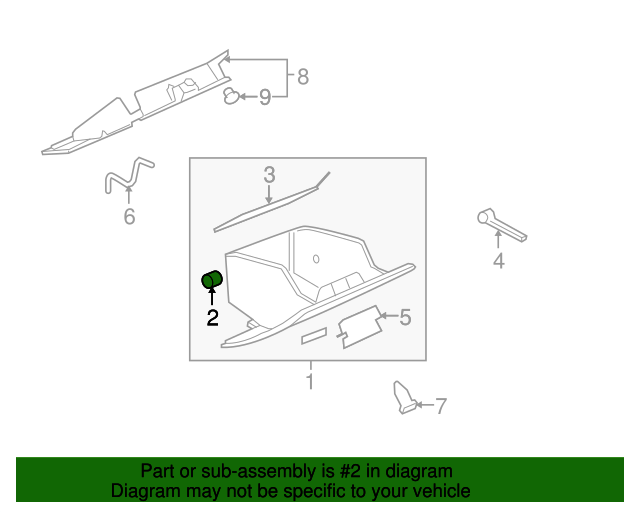 8
9
3
6
4
2
5
1
7

Part or sub-assembly is #2 in diagram
Diagram may not be specific to your vehicle