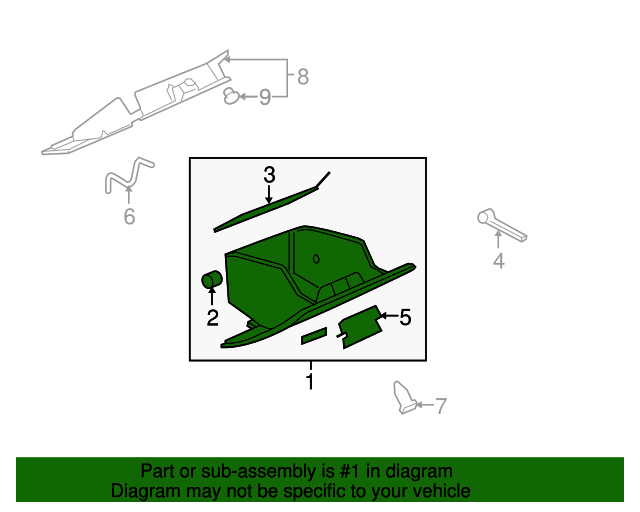 8
9
3
6
4
2
5
1
7

Part or sub-assembly is #1 in diagram
Diagram may not be specific to your vehicle