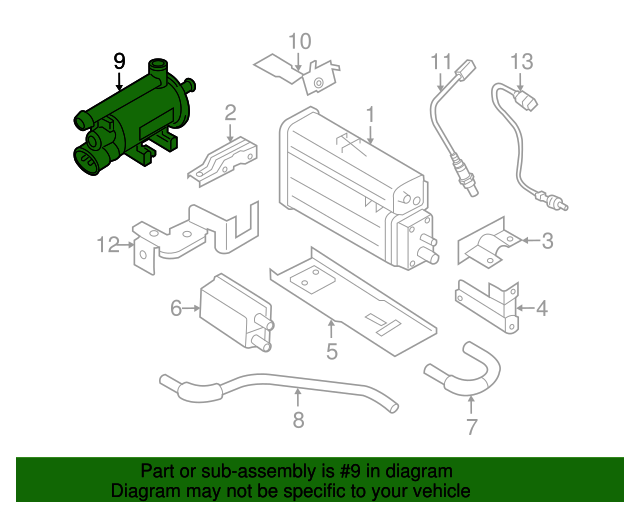 9
10
11
13
2
1
12
3
6
4
5
8
7

Part or sub-assembly is #9 in diagram
Diagram may not be specific to your vehicle