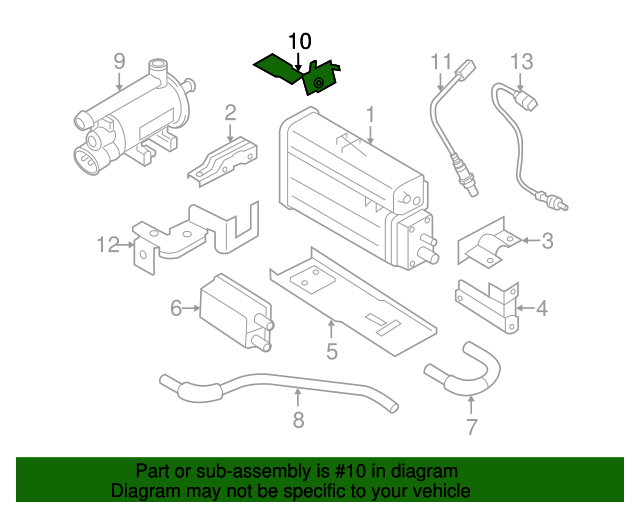 10
9
11
13
2
1
12
3
6
4
5
8
7

Part or sub-assembly is #10 in diagram
Diagram may not be specific to your vehicle